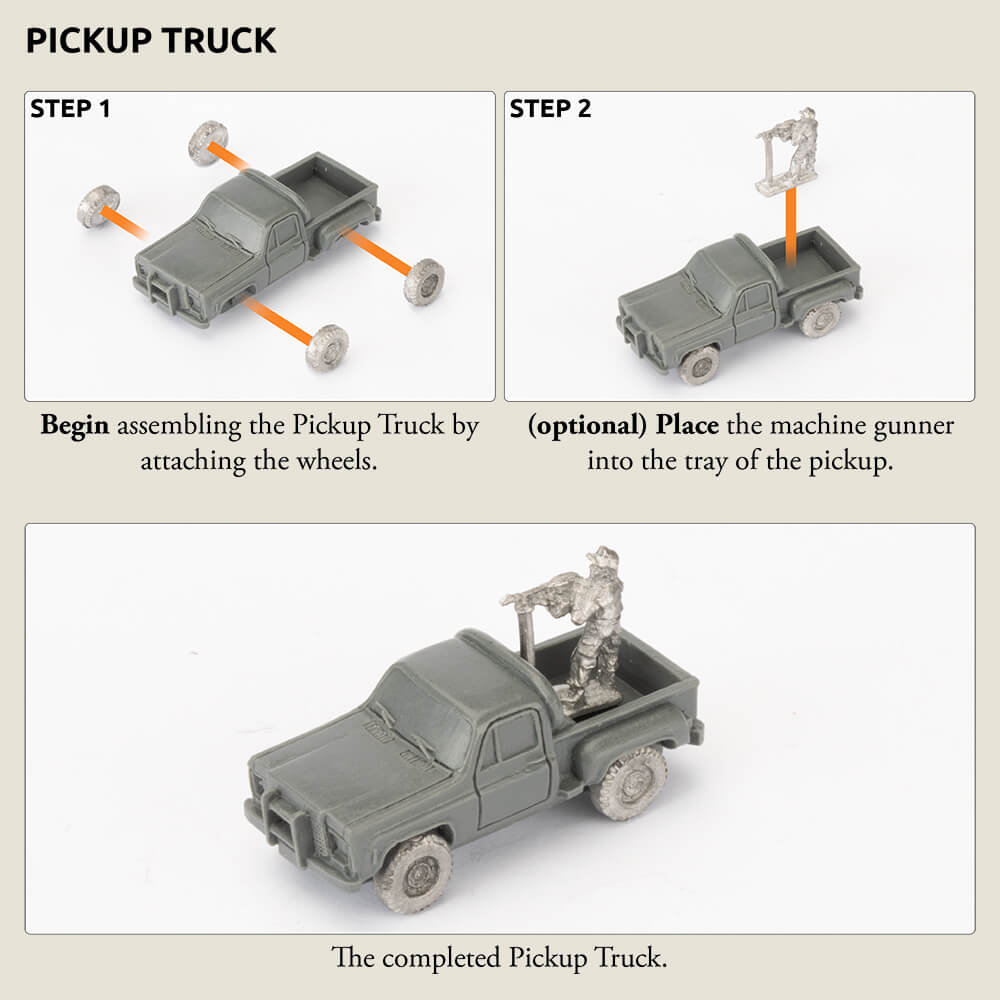 PICKUP TRUCK

STEP 1

Begin assembling the Pickup Truck by attaching the wheels.

STEP 2

(optional) Place the machine gunner into the tray of the pickup.

The completed Pickup Truck.