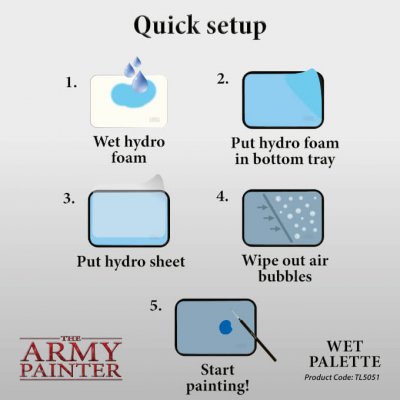 Quick setup

1.
Wet hydro foam

2.
Put hydro foam in bottom tray

3.
Put hydro sheet

4.
Wipe out air bubbles

5.
Start painting!

THE ARMY PAINTER

WET PALETTE
Product Code: TL5051